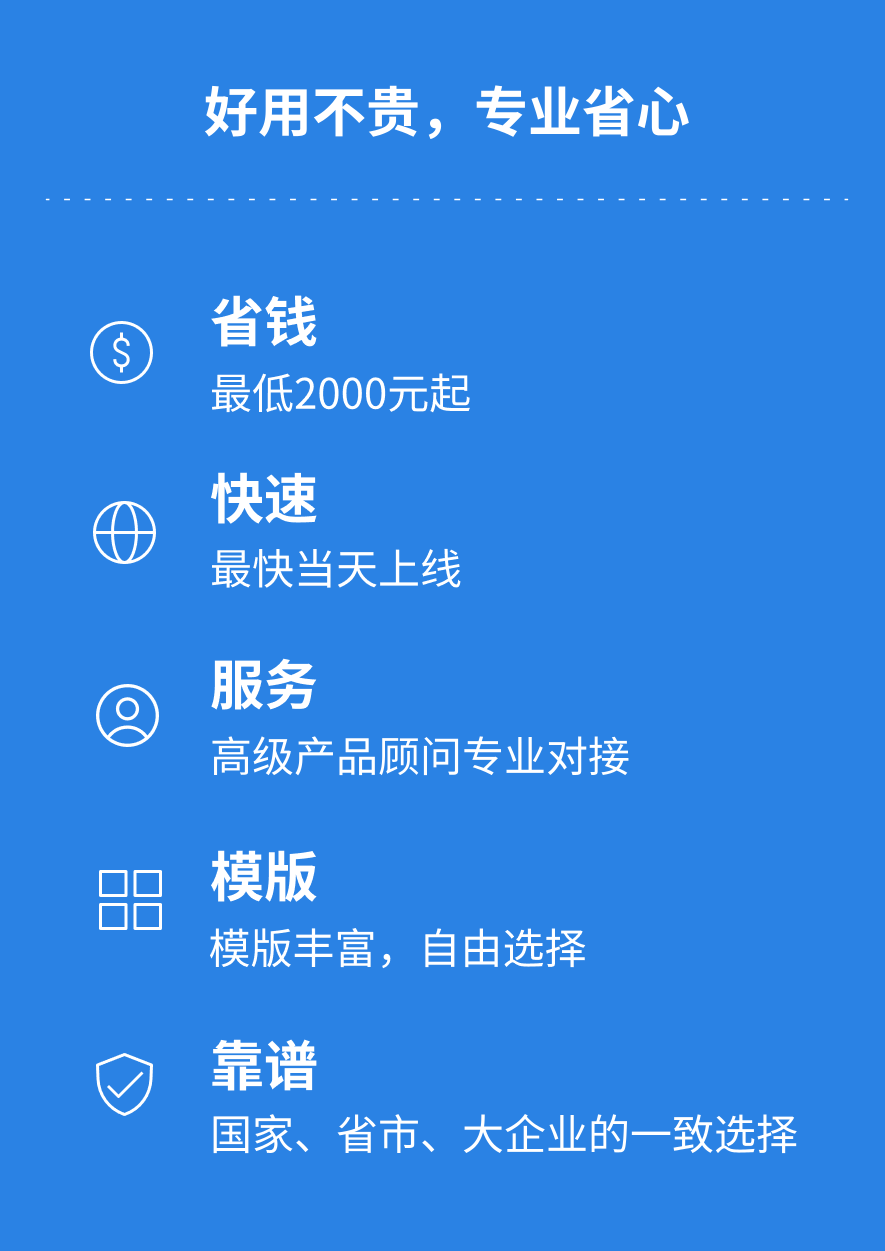 好用不贵，专业省心

省钱
最低2000元起

快速
最快当天上线

服务
高级产品顾问专业对接

模版
模版丰富，自由选择

靠谱
国家、省市、大企业的一致选择